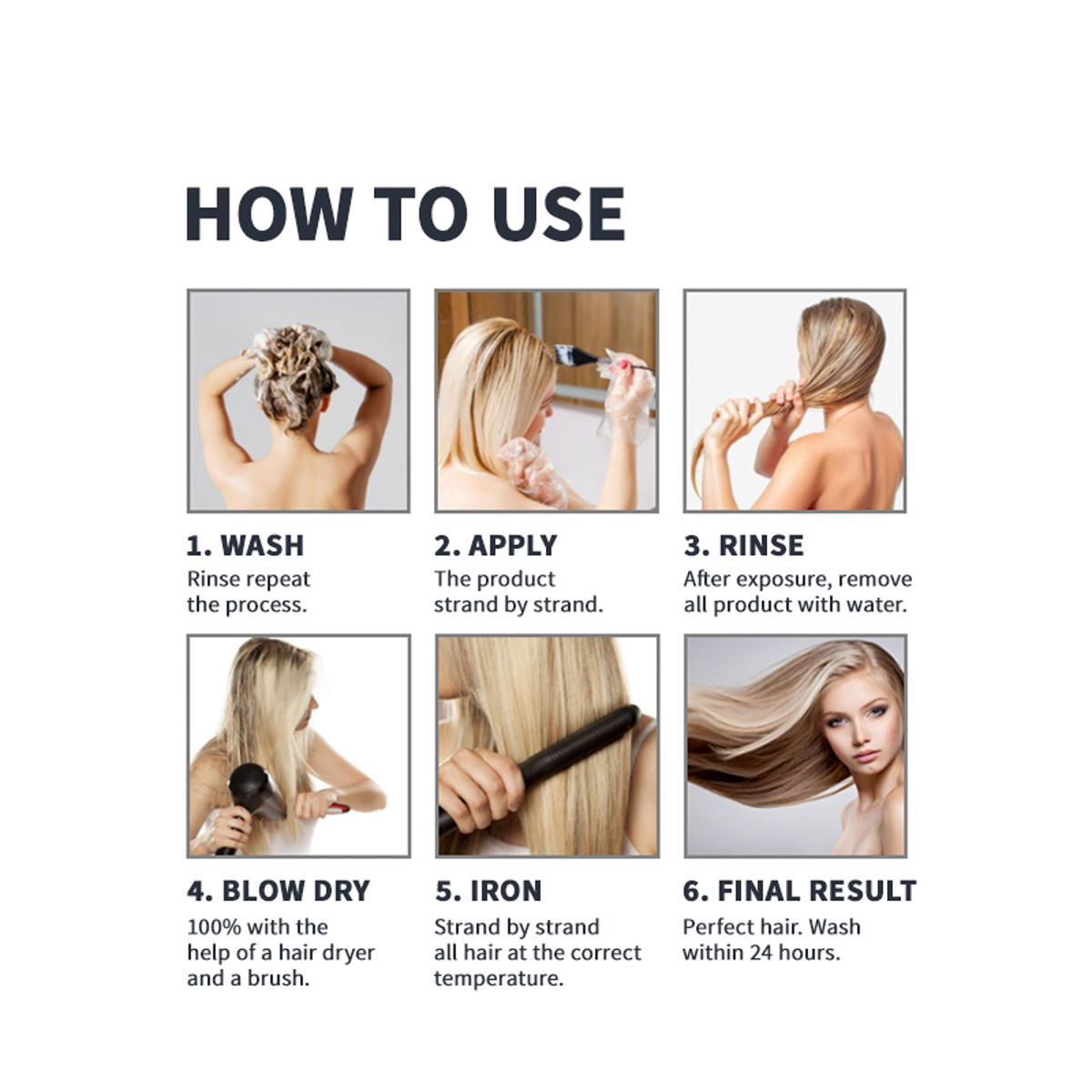 HOW TO USE

1. WASH
Rinse repeat the process.

2. APPLY
The product strand by strand.

3. RINSE
After exposure, remove all product with water.

4. BLOW DRY
100% with the help of a hair dryer and a brush.

5. IRON
Strand by strand all hair at the correct temperature.

6. FINAL RESULT
Perfect hair. Wash within 24 hours.